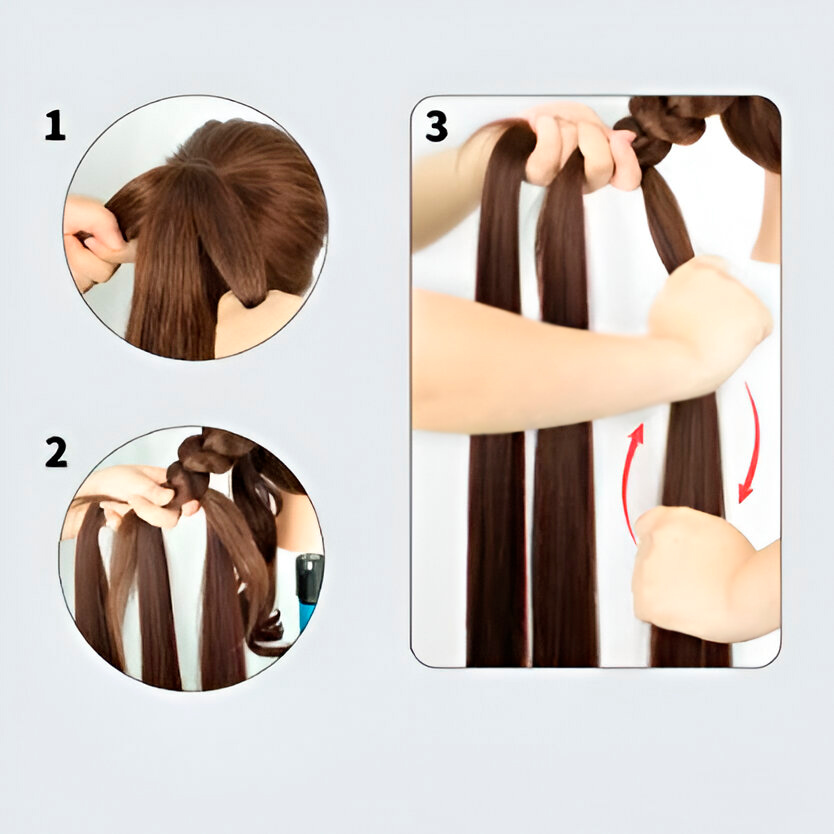 1

2

3